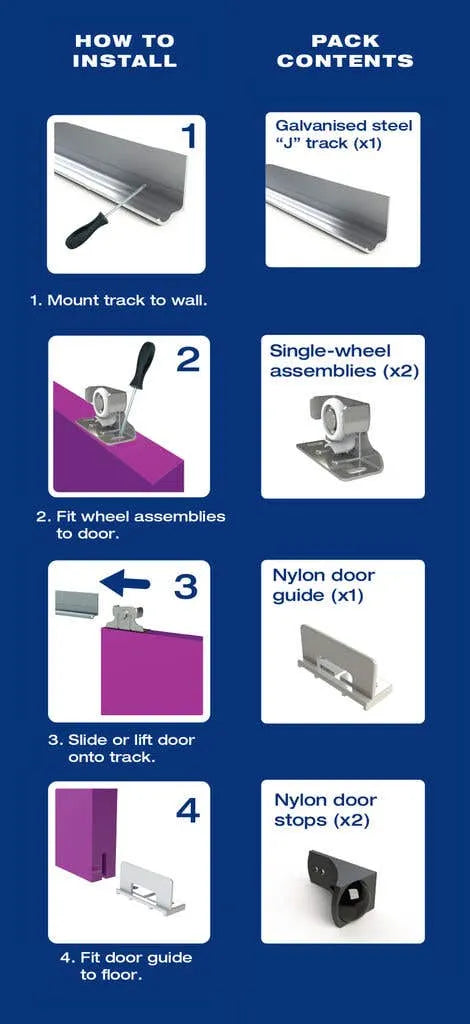 HOW TO INSTALL

1

1. Mount track to wall.

2

2. Fit wheel assemblies to door.

3

3. Slide or lift door onto track.

4

4. Fit door guide to floor.

PACK CONTENTS

Galvanised steel “J” track (x1)

Single-wheel assemblies (x2)

Nylon door guide (x1)

Nylon door stops (x2)