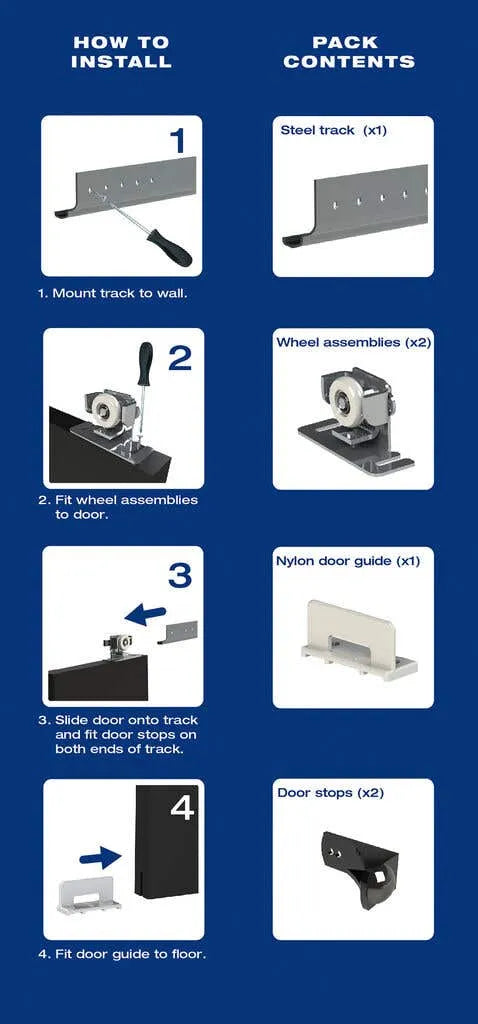 HOW TO INSTALL

1

1. Mount track to wall.

2

2. Fit wheel assemblies to door.

3

3. Slide door onto track and fit door stops on both ends of track.

4

4. Fit door guide to floor.

PACK CONTENTS

Steel track (x1)

Wheel assemblies (x2)

Nylon door guide (x1)

Door stops (x2)