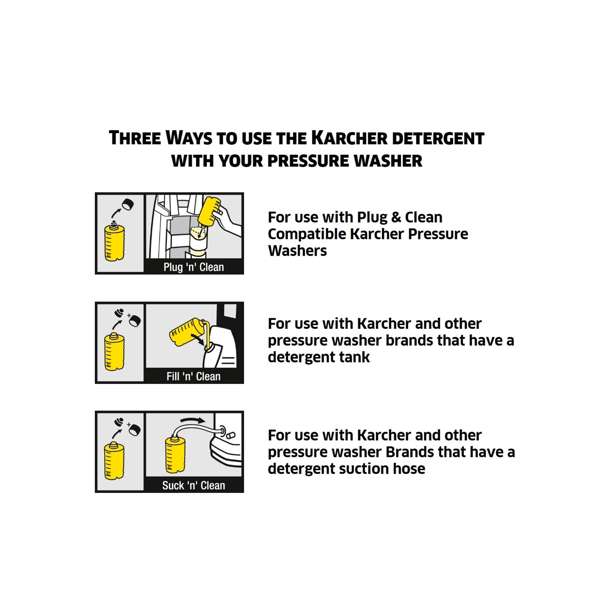 THREE WAYS TO USE THE KARCHER DETERGENT WITH YOUR PRESSURE WASHER

Plug 'n' Clean

For use with Plug & Clean Compatible Karcher Pressure Washers

Fill 'n' Clean

For use with Karcher and other pressure washer brands that have a detergent tank

Suck 'n' Clean

For use with Karcher and other pressure washer Brands that have a detergent suction hose