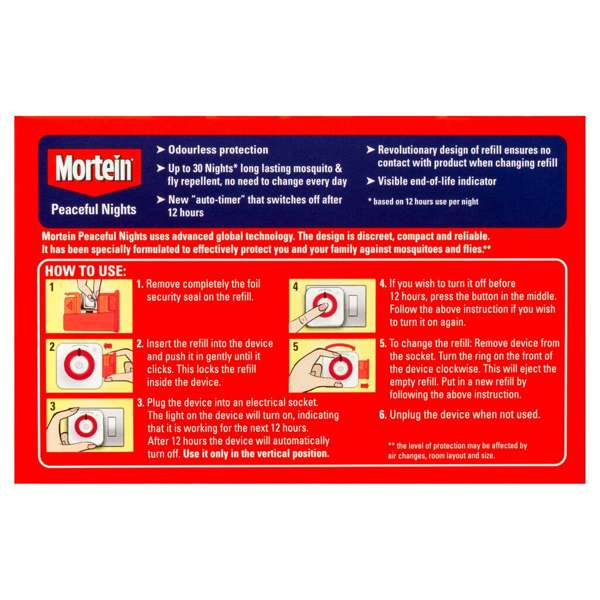 Mortein

Peaceful Nights

➤ Odourless protection

➤ Up to 30 Nights* long lasting mosquito & fly repellent, no need to change every day

➤ New "auto-timer" that switches off after 12 hours

➤ Revolutionary design of refill ensures no contact with product when changing refill

➤ Visible end-of-life indicator

* based on 12 hours use per night

Mortein Peaceful Nights uses advanced global technology. The design is discreet, compact and reliable. It has been specially formulated to effectively protect you and your family against mosquitoes and flies.**

HOW TO USE:

1

1. Remove completely the foil security seal on the refill.

2

2. Insert the refill into the device and push it in gently until it clicks. This locks the refill inside the device.

3

3. Plug the device into an electrical socket. The light on the device will turn on, indicating that it is working for the next 12 hours. After 12 hours the device will automatically turn off. Use it only in the vertical position.

4

4. If you wish to turn it off before 12 hours, press the button in the middle. Follow the above instruction if you wish to turn it on again.

5

5. To change the refill: Remove device from the socket. Turn the ring on the front of the device clockwise. This will eject the empty refill. Put in a new refill by following the above instruction.

6. Unplug the device when not used.

** the level of protection may be affected by air changes, room layout and size.