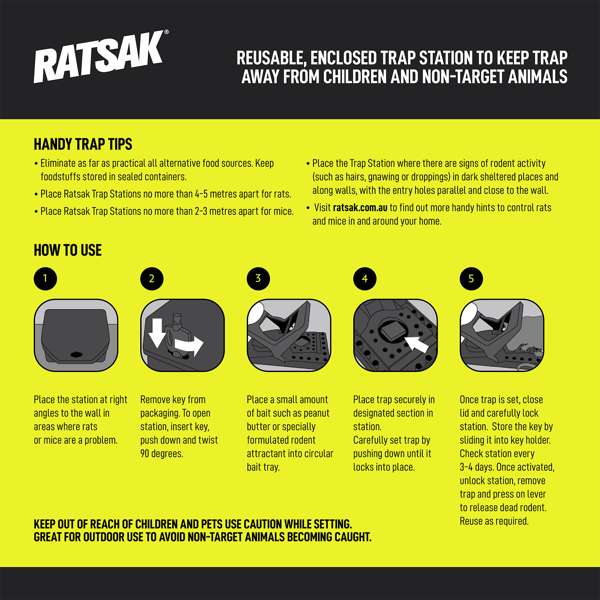 RATSAK®

REUSABLE, ENCLOSED TRAP STATION TO KEEP TRAP AWAY FROM CHILDREN AND NON-TARGET ANIMALS

HANDY TRAP TIPS

• Eliminate as far as practical all alternative food sources. Keep foodstuffs stored in sealed containers.

• Place Ratsak Trap Stations no more than 4-5 metres apart for rats.

• Place Ratsak Trap Stations no more than 2-3 metres apart for mice.

• Place the Trap Station where there are signs of rodent activity (such as hairs, gnawing or droppings) in dark sheltered places and along walls, with the entry holes parallel and close to the wall.

• Visit ratsak.com.au to find out more handy hints to control rats and mice in and around your home.

HOW TO USE

1

Place the station at right angles to the wall in areas where rats or mice are a problem.

2

Remove key from packaging. To open station, insert key, push down and twist 90 degrees.

3

Place a small amount of bait such as peanut butter or specially formulated rodent attractant into circular bait tray.

4

Place trap securely in designated section in station.
Carefully set trap by pushing down until it locks into place.

5

Once trap is set, close lid and carefully lock station. Store the key by sliding it into key holder. Check station every 3-4 days. Once activated, unlock station, remove trap and press on lever to release dead rodent. Reuse as required.

KEEP OUT OF REACH OF CHILDREN AND PETS USE CAUTION WHILE SETTING.
GREAT FOR OUTDOOR USE TO AVOID NON-TARGET ANIMALS BECOMING CAUGHT.